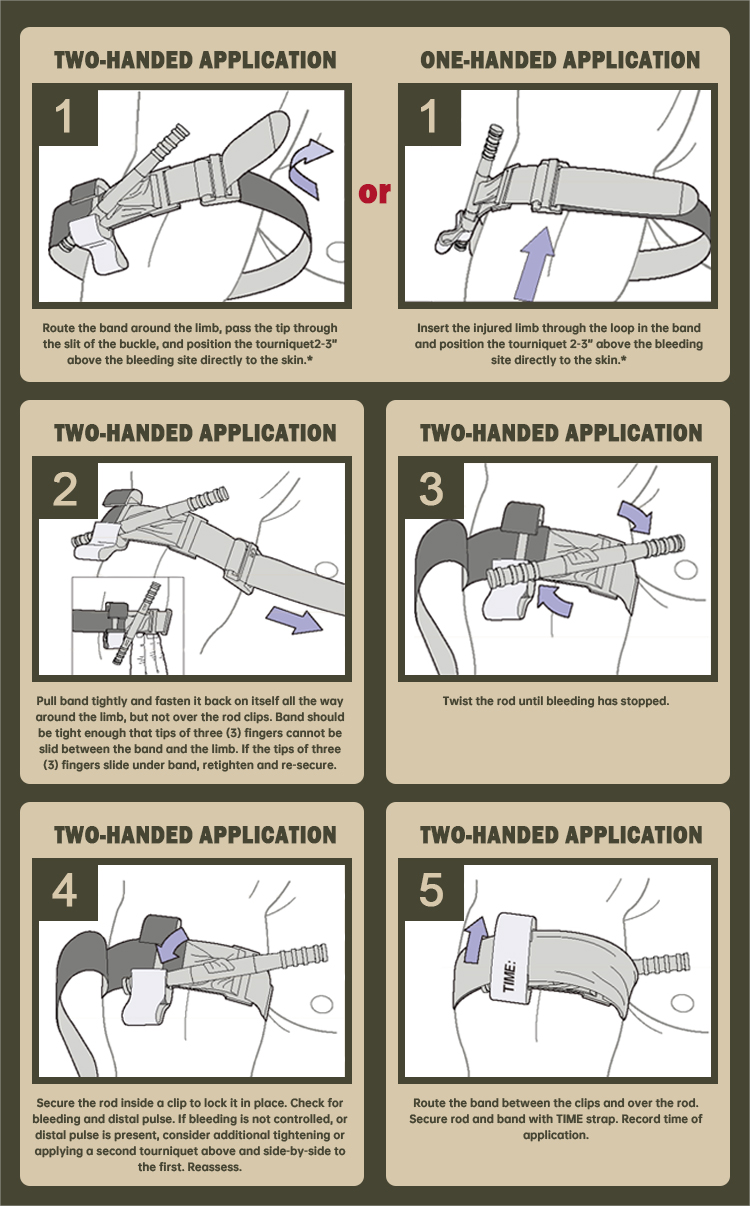 TWO-HANDED APPLICATION

1

Route the band around the limb, pass the tip through the slit of the buckle, and position the tourniquet2-3" above the bleeding site directly to the skin.*

or

ONE-HANDED APPLICATION

1

Insert the injured limb through the loop in the band and position the tourniquet 2-3" above the bleeding site directly to the skin.*

TWO-HANDED APPLICATION

2

Pull band tightly and fasten it back on itself all the way around the limb, but not over the rod clips. Band should be tight enough that tips of three (3) fingers cannot be slid between the band and the limb. If the tips of three (3) fingers slide under band, retighten and re-secure.

TWO-HANDED APPLICATION

3

Twist the rod until bleeding has stopped.

TWO-HANDED APPLICATION

4

Secure the rod inside a clip to lock it in place. Check for bleeding and distal pulse. If bleeding is not controlled, or distal pulse is present, consider additional tightening or applying a second tourniquet above and side-by-side to the first. Reassess.

TWO-HANDED APPLICATION

5

TIME:

Route the band between the clips and over the rod. Secure rod and band with TIME strap. Record time of application.