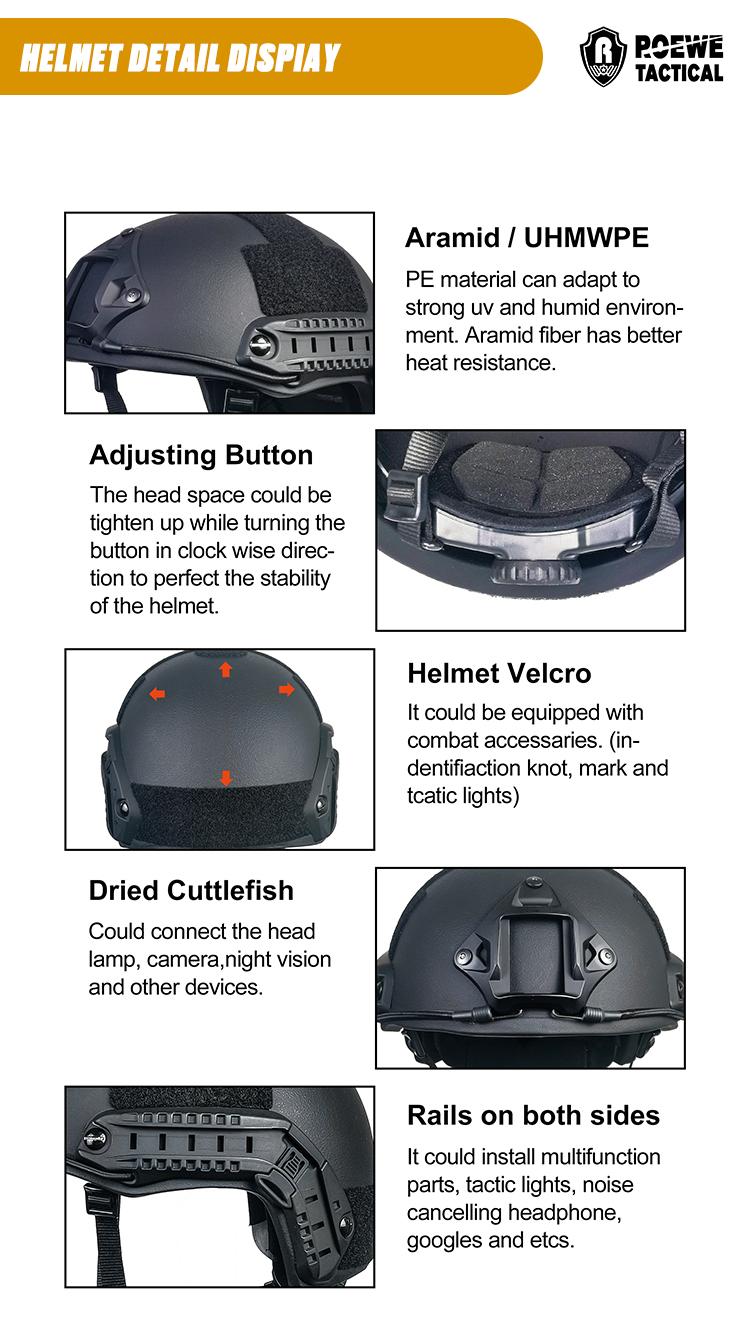 HELMET DETAIL DISPIAY

ROEWE TACTICAL

Aramid / UHMWPE

PE material can adapt to strong uv and humid environment. Aramid fiber has better heat resistance.

Adjusting Button

The head space could be tighten up while turning the button in clock wise direction to perfect the stability of the helmet.

Helmet Velcro

It could be equipped with combat accessaries. (indentifiaction knot, mark and tcatic lights)

Dried Cuttlefish

Could connect the head lamp, camera,night vision and other devices.

Rails on both sides

It could install multifunction parts, tactic lights, noise cancelling headphone, googles and etcs.