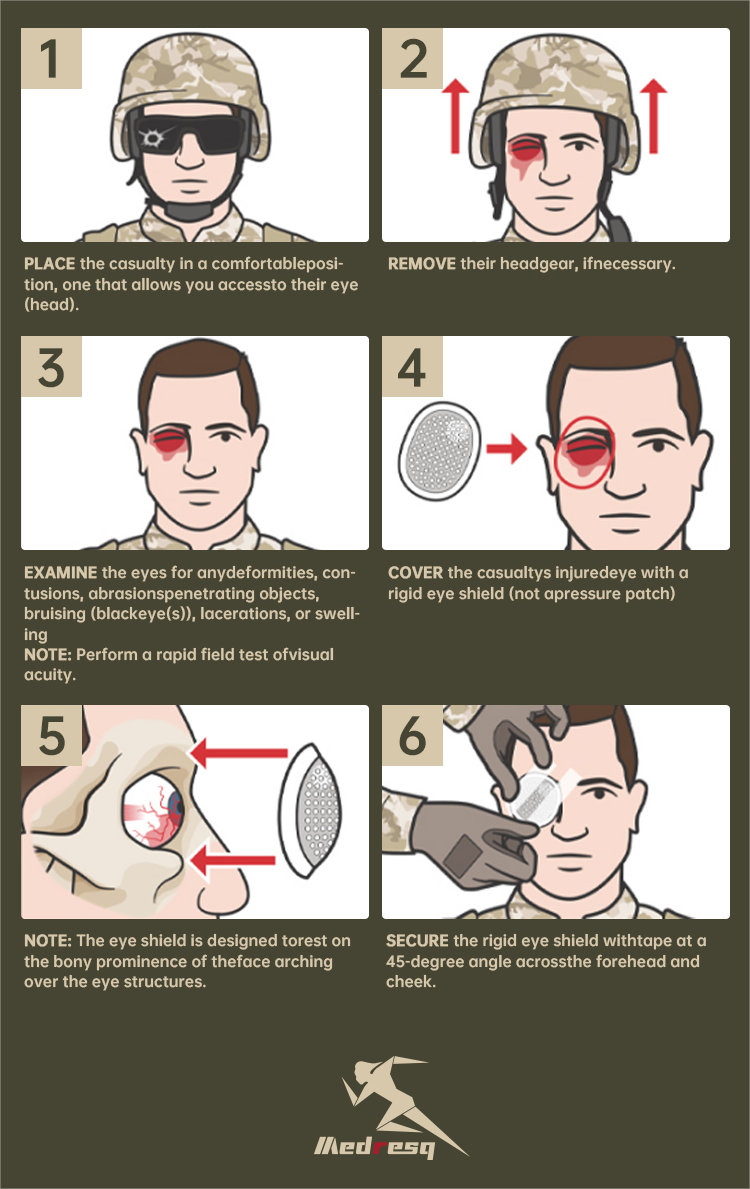 1

PLACE the casualty in a comfortableposition, one that allows you accessto their eye (head).

2

REMOVE their headgear, ifnecessary.

3

EXAMINE the eyes for anydeformities, contusions, abrasionspenetrating objects, bruising (blackeye(s)), lacerations, or swelling
NOTE: Perform a rapid field test ofvisual acuity.

4

COVER the casualtys injuredeye with a rigid eye shield (not apressure patch)

5

NOTE: The eye shield is designed torest on the bony prominence of theface arching over the eye structures.

6

SECURE the rigid eye shield withtape at a 45-degree angle acrossthe forehead and cheek.

Medresq