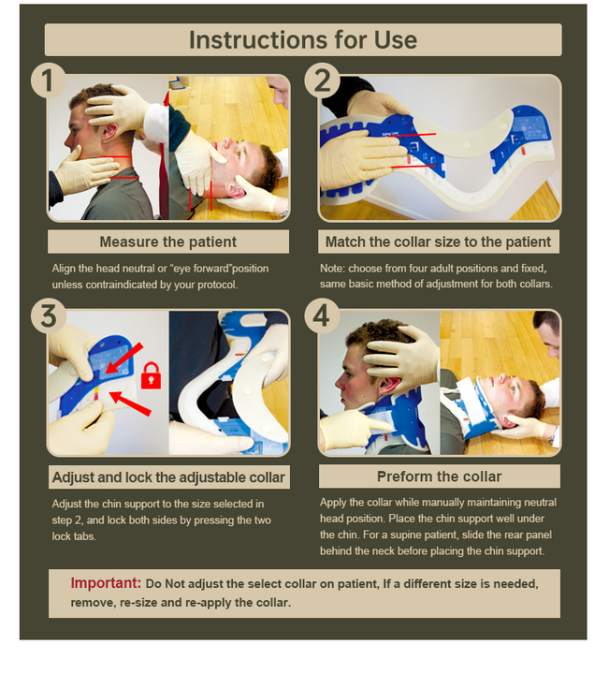 Instructions for Use

1

Measure the patient

Align the head neutral or "eye forward"position unless contraindicated by your protocol.

2

Match the collar size to the patient

Note: choose from four adult positions and fixed, same basic method of adjustment for both collars.

3

Adjust and lock the adjustable collar

Adjust the chin support to the size selected in step 2, and lock both sides by pressing the two lock tabs.

4

Preform the collar

Apply the collar while manually maintaining neutral head position. Place the chin support well under the chin. For a supine patient, slide the rear panel behind the neck before placing the chin support.

Important: Do Not adjust the select collar on patient, If a different size is needed, remove, re-size and re-apply the collar.