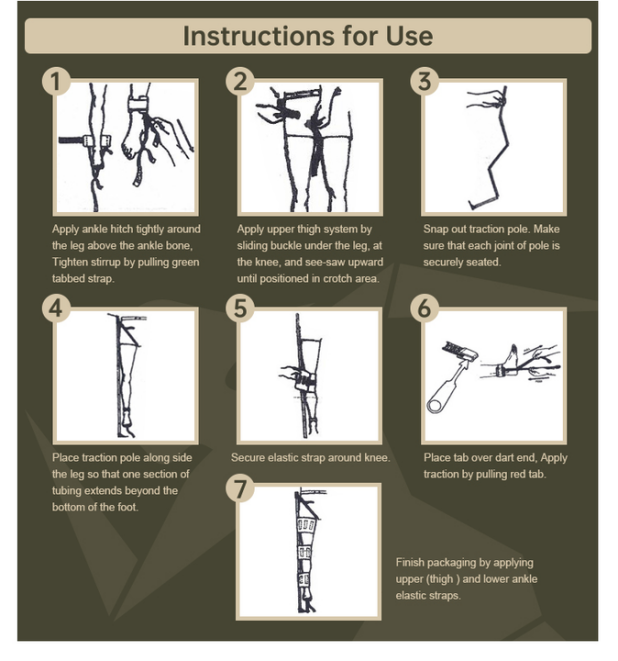 Instructions for Use

1

Apply ankle hitch tightly around the leg above the ankle bone, Tighten stirrup by pulling green tabbed strap.

2

Apply upper thigh system by sliding buckle under the leg, at the knee, and see-saw upward until positioned in crotch area.

3

Snap out traction pole. Make sure that each joint of pole is securely seated.

4

Place traction pole along side the leg so that one section of tubing extends beyond the bottom of the foot.

5

Secure elastic strap around knee.

6

Place tab over dart end, Apply traction by pulling red tab.

7

Finish packaging by applying upper (thigh ) and lower ankle elastic straps.